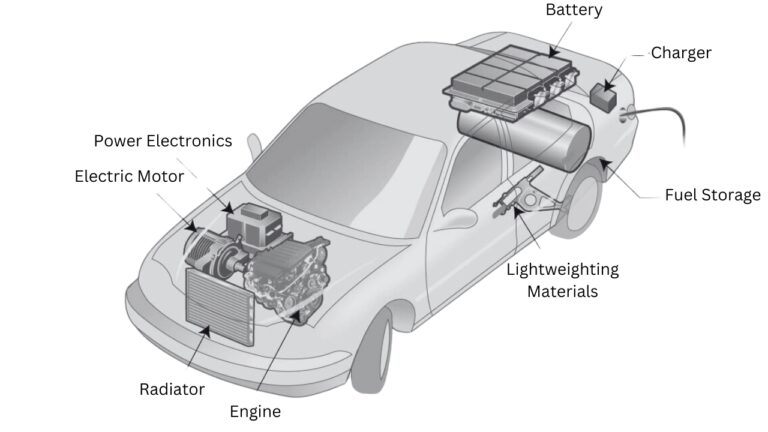 Battery
Charger
Power Electronics
Electric Motor
Fuel Storage
Lightweighting Materials
Radiator
Engine