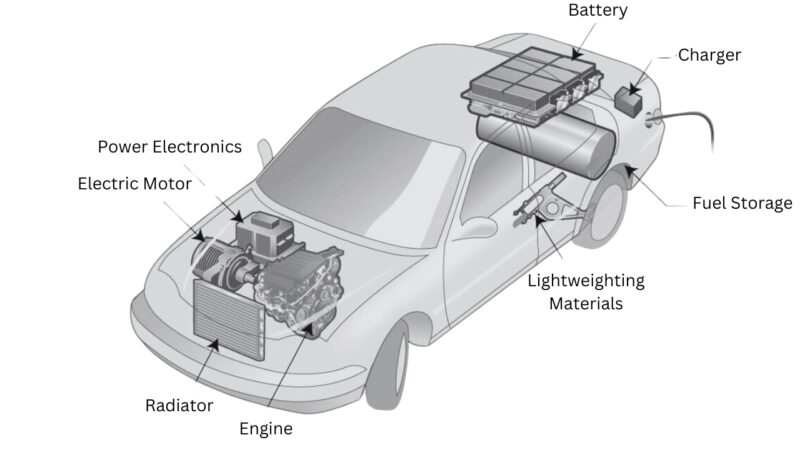 Battery
Charger
Power Electronics
Electric Motor
Fuel Storage
Lightweighting Materials
Radiator
Engine